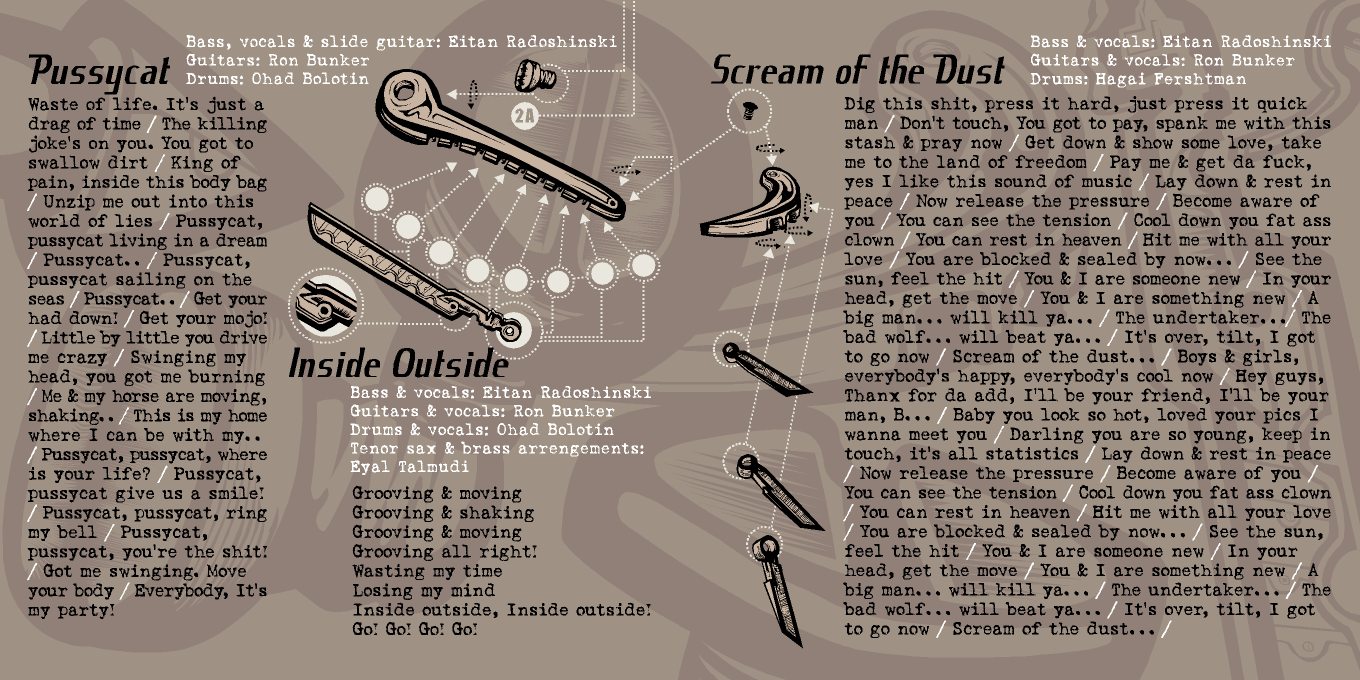 Pussycat

Bass, vocals & slide guitar: Eitan Radoshinski
Guitars: Ron Bunker
Drums: Ohad Bolotin

Waste of life. It's just a drag of time / The killing joke's on you. You got to swallow dirt / King of pain, inside this body bag / Unzip me out into this world of lies / Pussycat, pussycat living in a dream / Pussycat.. / Pussycat, pussycat sailing on the seas / Pussycat.. / Get your had down! / Get your mojo! / Little by little you drive me crazy / Swinging my head, you got me burning / Me & my horse are moving, shaking.. / This is my home where I can be with my.. / Pussycat, pussycat, where is your life? / Pussycat, pussycat give us a smile! / Pussycat, pussycat, ring my bell / Pussycat, pussycat, you're the shit! / Got me swinging. Move your body / Everybody, It's my party!

2A

Inside Outside

Bass & vocals: Eitan Radoshinski
Guitars & vocals: Ron Bunker
Drums & vocals: Ohad Bolotin
Tenor sax & brass arrengements: Eyal Talmudi

Grooving & moving
Grooving & shaking
Grooving & moving
Grooving all right!
Wasting my time
Losing my mind
Inside outside, Inside outside!
Go! Go! Go! Go!

Scream of the Dust

Bass & vocals: Eitan Radoshinski
Guitars & vocals: Ron Bunker
Drums: Hagai Fershtman

Dig this shit, press it hard, just press it quick man / Don't touch, You got to pay, spank me with this stash & pray now / Get down & show some love, take me to the land of freedom / Pay me & get da fuck, yes I like this sound of music / Lay down & rest in peace / Now release the pressure / Become aware of you / You can see the tension / Cool down you fat ass clown / You can rest in heaven / Hit me with all your love / You are blocked & sealed by now... / See the sun, feel the hit / You & I are someone new / In your head, get the move / You & I are something new / A big man... will kill ya... / The undertaker... / The bad wolf... will beat ya... / It's over, tilt, I got to go now / Scream of the dust... / Boys & girls, everybody's happy, everybody's cool now / Hey guys, Thanx for da add, I'll be your friend, I'll be your man, B... / Baby you look so hot, loved your pics I wanna meet you / Darling you are so young, keep in touch, it's all statistics / Lay down & rest in peace / Now release the pressure / Become aware of you / You can see the tension / Cool down you fat ass clown / You can rest in heaven / Hit me with all your love / You are blocked & sealed by now... / See the sun, feel the hit / You & I are someone new / In your head, get the move / You & I are something new / A big man... will kill ya... / The undertaker... / The bad wolf... will beat ya... / It's over, tilt, I got to go now / Scream of the dust... /