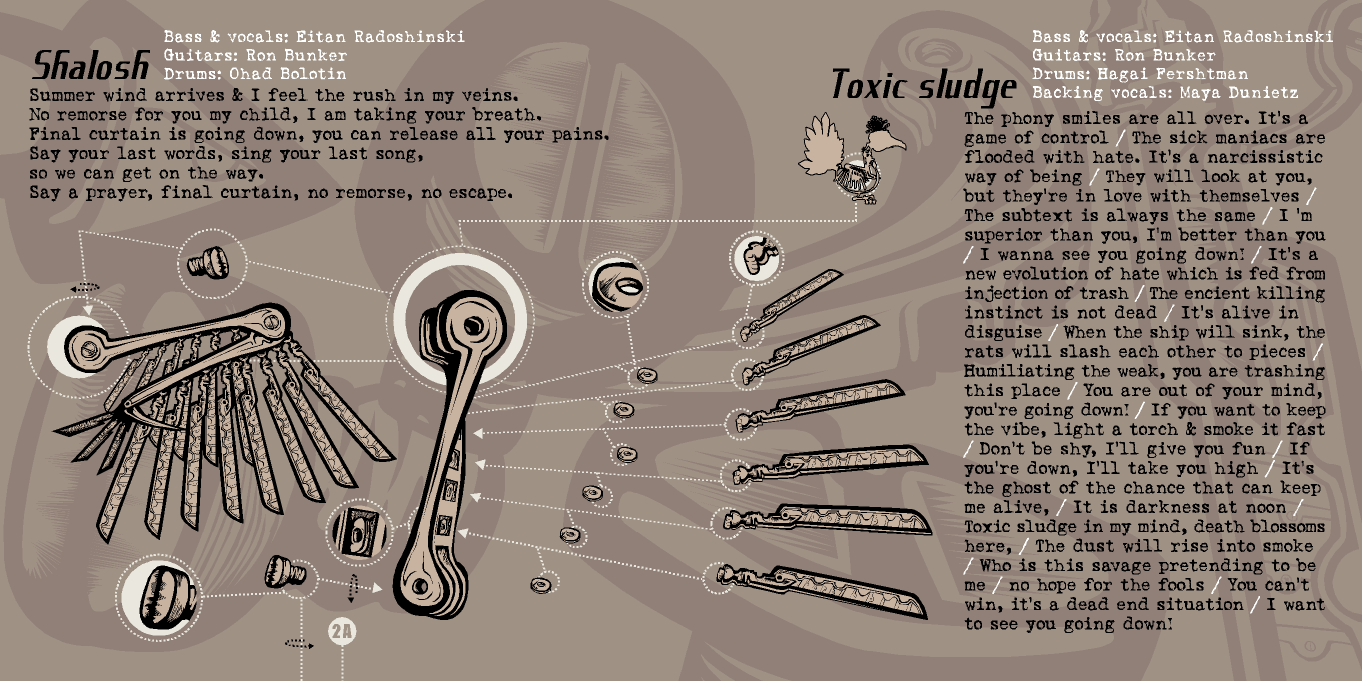 Shalosh

Bass & vocals: Eitan Radoshinski
Guitars: Ron Bunker
Drums: Ohad Bolotin

Summer wind arrives & I feel the rush in my veins.
No remorse for you my child, I am taking your breath.
Final curtain is going down, you can release all your pains.
Say your last words, sing your last song,
so we can get on the way.
Say a prayer, final curtain, no remorse, no escape.

2A

Toxic sludge

Bass & vocals: Eitan Radoshinski
Guitars: Ron Bunker
Drums: Hagai Fershtman
Backing vocals: Maya Dunietz

The phony smiles are all over. It's a game of control / The sick maniacs are flooded with hate. It's a narcissistic way of being / They will look at you, but they're in love with themselves / The subtext is always the same / I 'm superior than you, I'm better than you / I wanna see you going down! / It's a new evolution of hate which is fed from injection of trash / The encient killing instinct is not dead / It's alive in disguise / When the ship will sink, the rats will slash each other to pieces / Humiliating the weak, you are trashing this place / You are out of your mind, you're going down! / If you want to keep the vibe, light a torch & smoke it fast / Don't be shy, I'll give you fun / If you're down, I'll take you high / It's the ghost of the chance that can keep me alive, / It is darkness at noon / Toxic sludge in my mind, death blossoms here, / The dust will rise into smoke / Who is this savage pretending to be me / no hope for the fools / You can't win, it's a dead end situation / I want to see you going down!